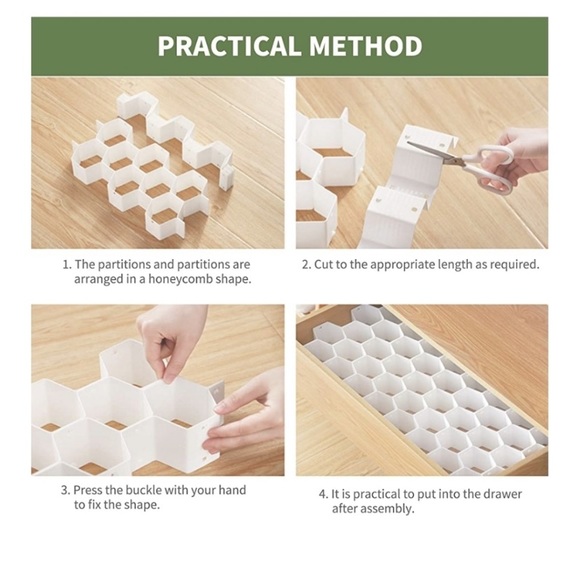 PRACTICAL METHOD

1. The partitions and partitions are arranged in a honeycomb shape.

2. Cut to the appropriate length as required.

3. Press the buckle with your hand to fix the shape.

4. It is practical to put into the drawer after assembly.